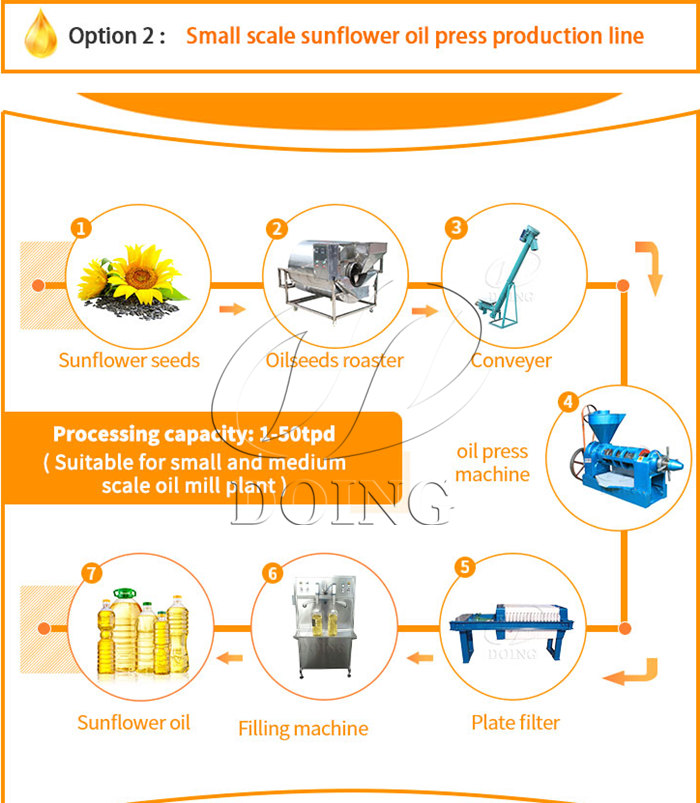 Option 2 : Small scale sunflower oil press production line

1
Sunflower seeds

2
Oilseeds roaster

3
Conveyer

4
oil press machine

Processing capacity: 1-50tpd
( Suitable for small and medium scale oil mill plant )

DOING

5
Plate filter

6
Filling machine

7
Sunflower oil